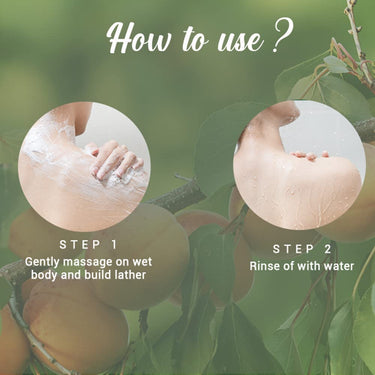 How to use ?

STEP 1
Gently massage on wet body and build lather

STEP 2
Rinse of with water